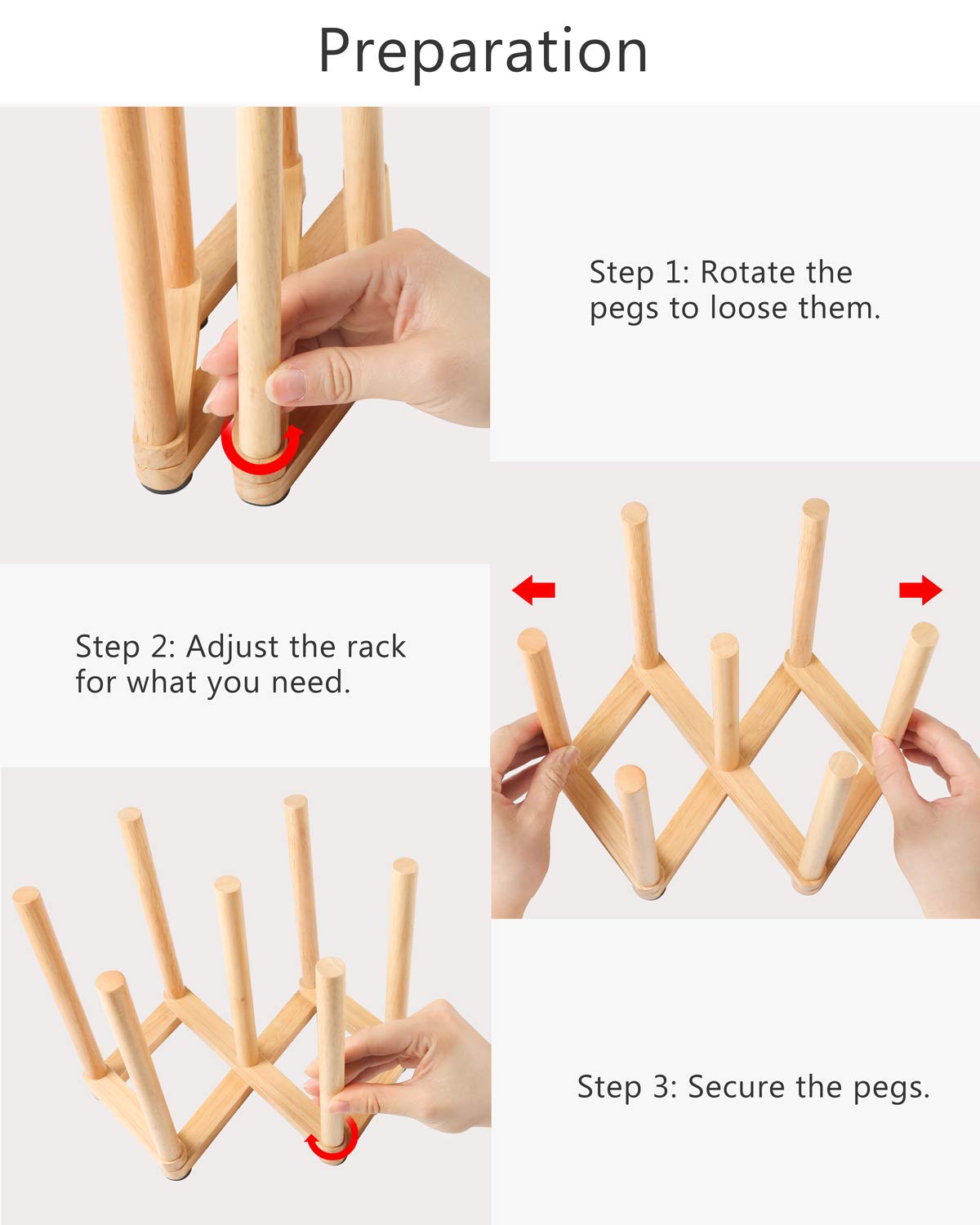 Preparation

Step 1: Rotate the pegs to loose them.

Step 2: Adjust the rack for what you need.

Step 3: Secure the pegs.