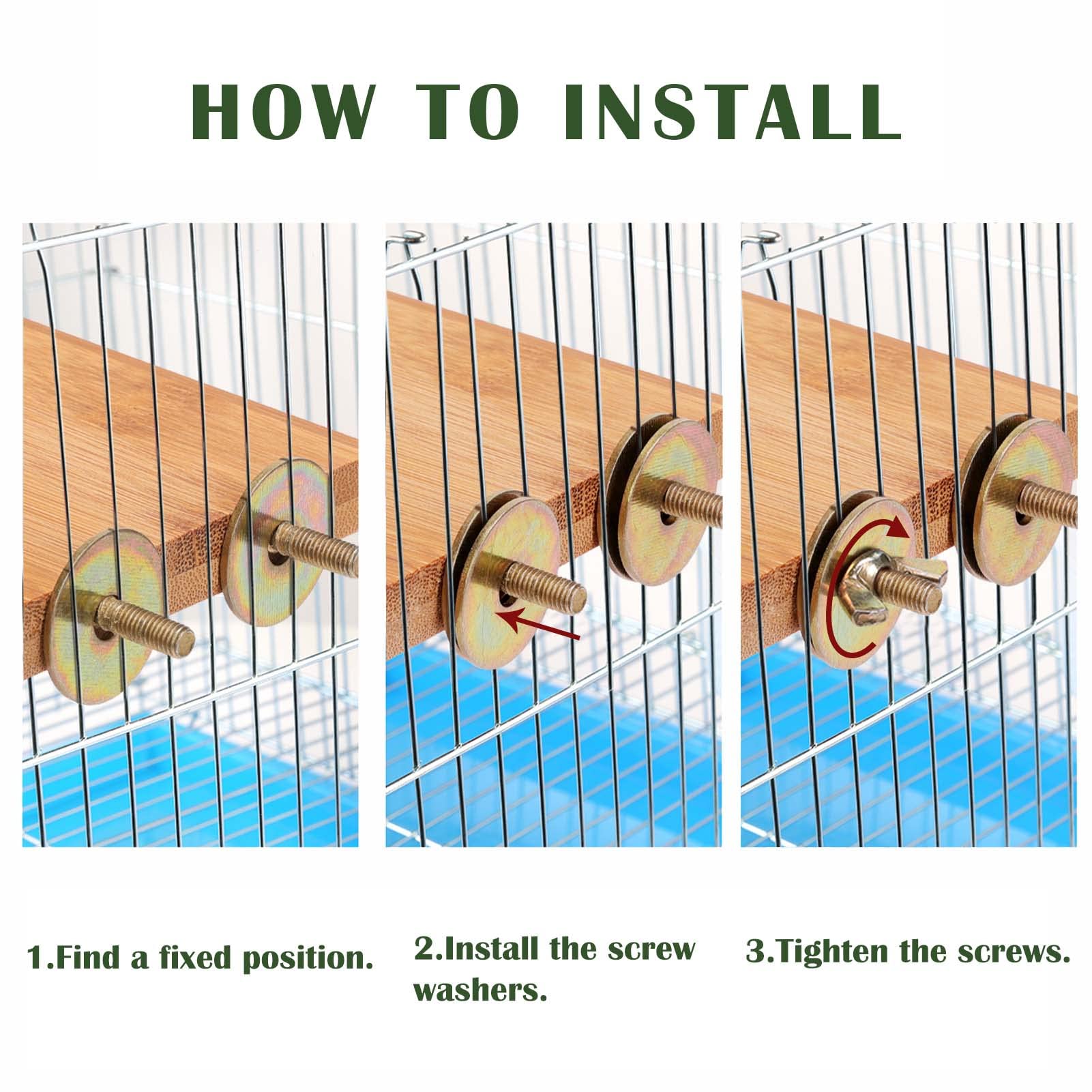 HOW TO INSTALL

1.Find a fixed position.

2.Install the screw washers.

3.Tighten the screws.