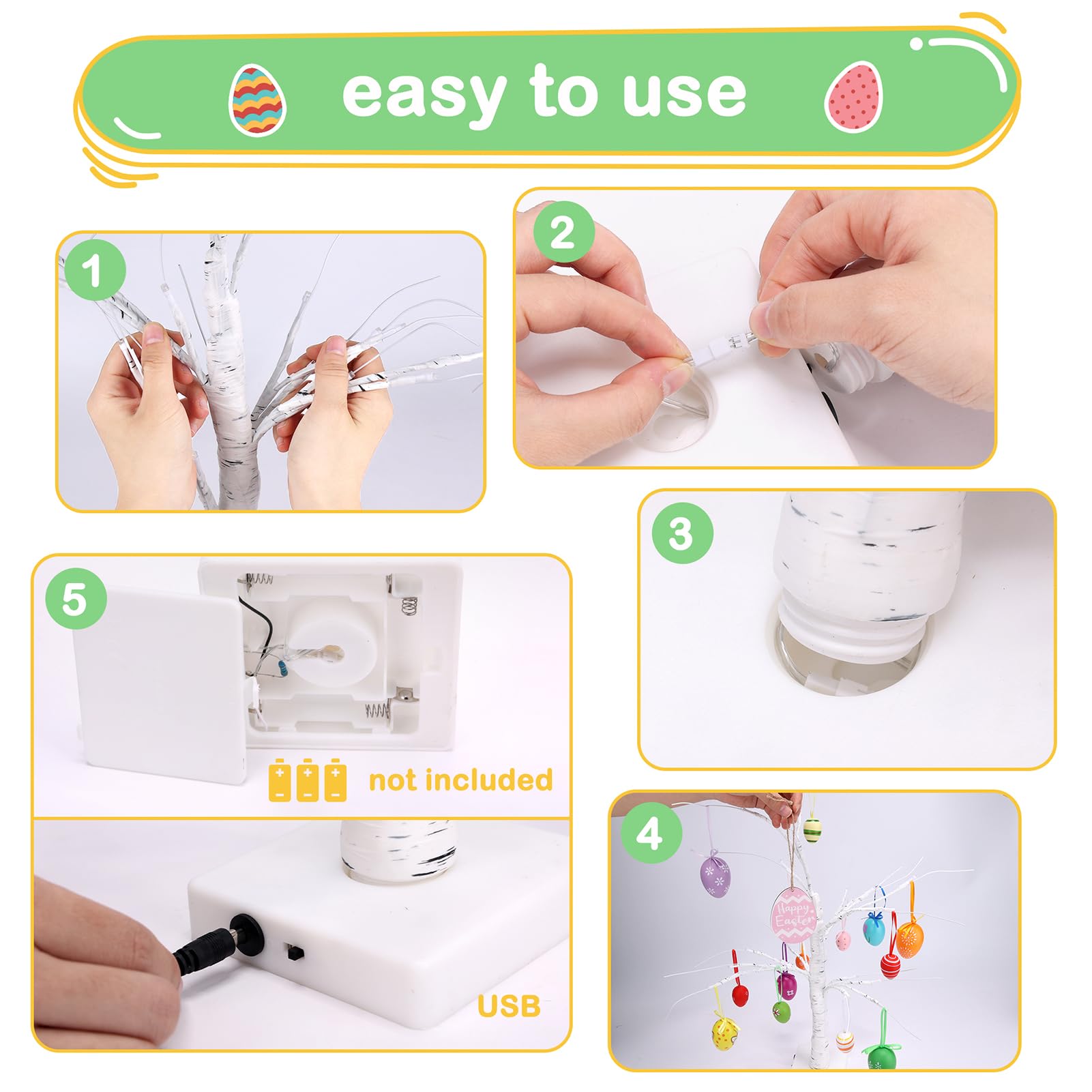 easy to use

1

2

3

5

not included

USB

4

Happy Easter